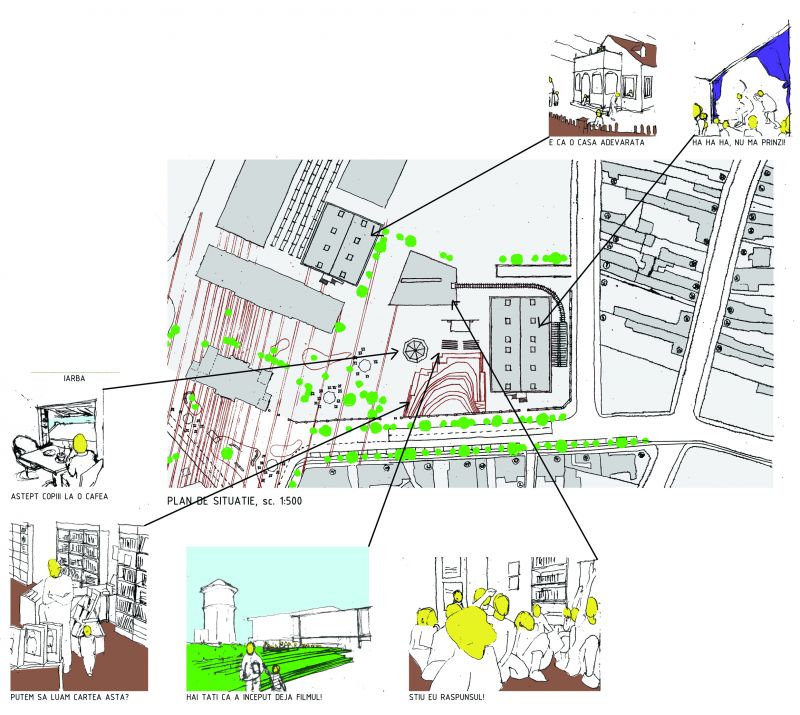 E CA O CASA ADEVARATA

HA HA HA, NU MA PRINZI!

IARBA

ASTEPT COPIII LA O CAFEA

PLAN DE SITUATIE, sc. 1:500

PUTEM SA LUAM CARTEA ASTA?

HAI TATI CA A INCEPUT DEJA FILMUL!

STIU EU RASPUNSUL!